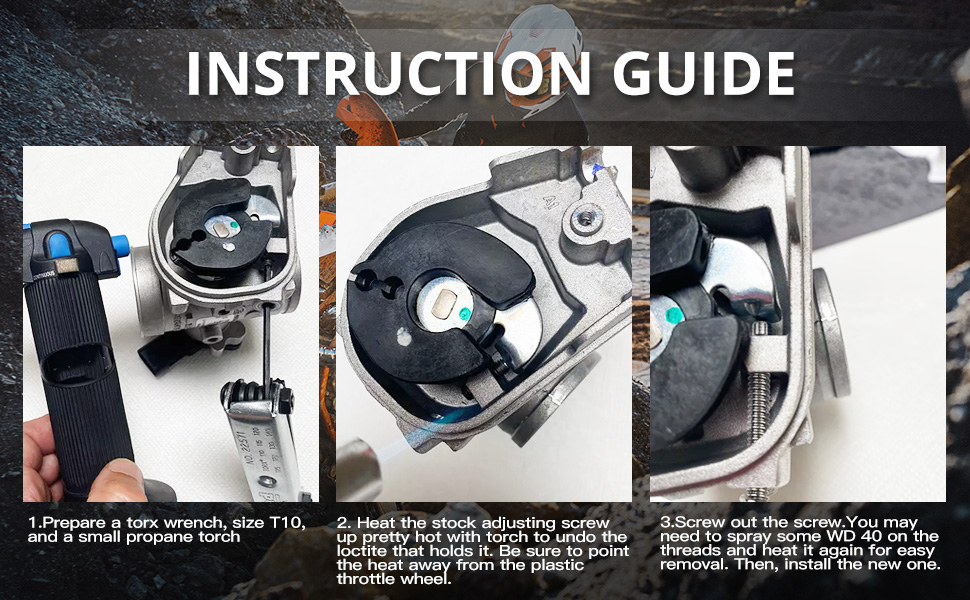 INSTRUCTION GUIDE

1.Prepare a torx wrench, size T10, and a small propane torch

2. Heat the stock adjusting screw up pretty hot with torch to undo the loctite that holds it. Be sure to point the heat away from the plastic throttle wheel.

3.Screw out the screw.You may need to spray some WD 40 on the threads and heat it again for easy removal. Then, install the new one.